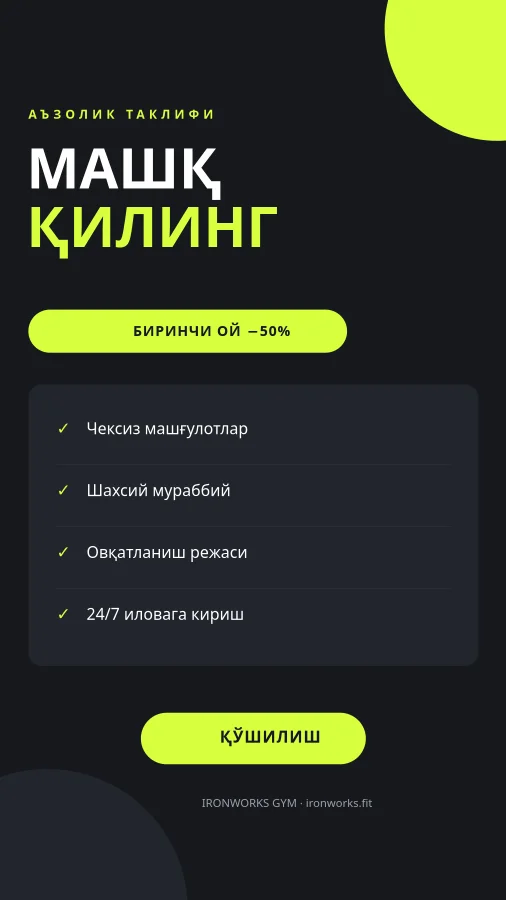 АЪЗОЛИК ТАКЛИФИ

МАШҚ ҚИЛИНГ

БИРИНЧИ ОЙ −50%

✓ Чексиз машғулотлар

✓ Шахсий мураббий

✓ Овқатланиш режаси

✓ 24/7 иловага кириш

ҚЎШИЛИШ

IRONWORKS GYM · ironworks.fit