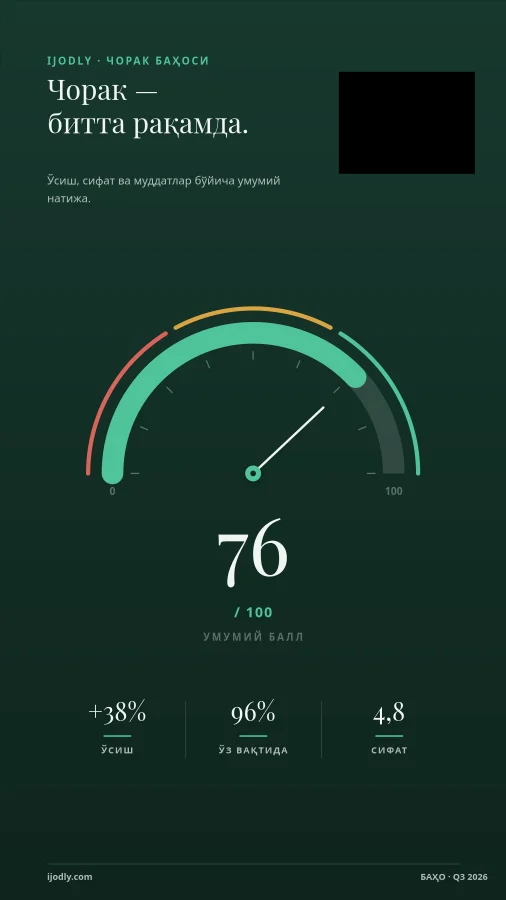 IJODLY · ЧОРАК БАҲОСИ

Чорак — битта рақамда.

Ўсиш, сифат ва муддатлар бўйича умумий натижа.

0

100

76

/ 100

УМУМИЙ БАЛЛ

+38%

ЎСИШ

96%

ЎЗ ВАҚТИДА

4,8

СИФАТ

ijodly.com

БАҲО · Q3 2026